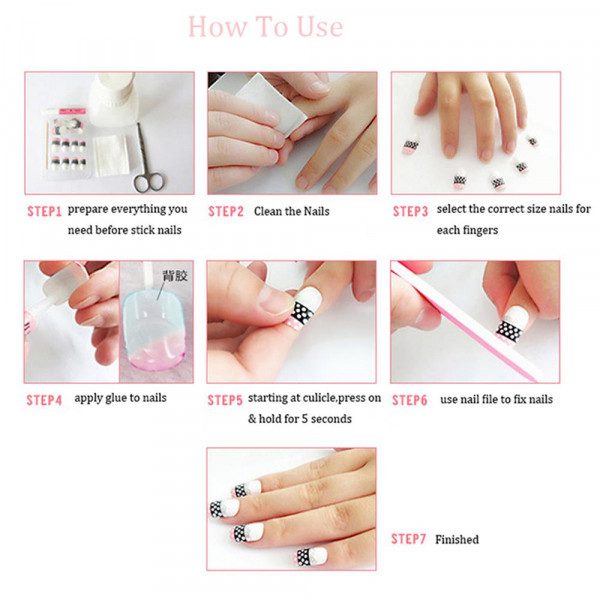 How To Use

STEP1 prepare everything you need before stick nails

STEP2 Clean the Nails

STEP3 select the correct size nails for each fingers

背胶

STEP4 apply glue to nails

STEP5 starting at culicle,press on & hold for 5 seconds

STEP6 use nail file to fix nails

STEP7 Finished